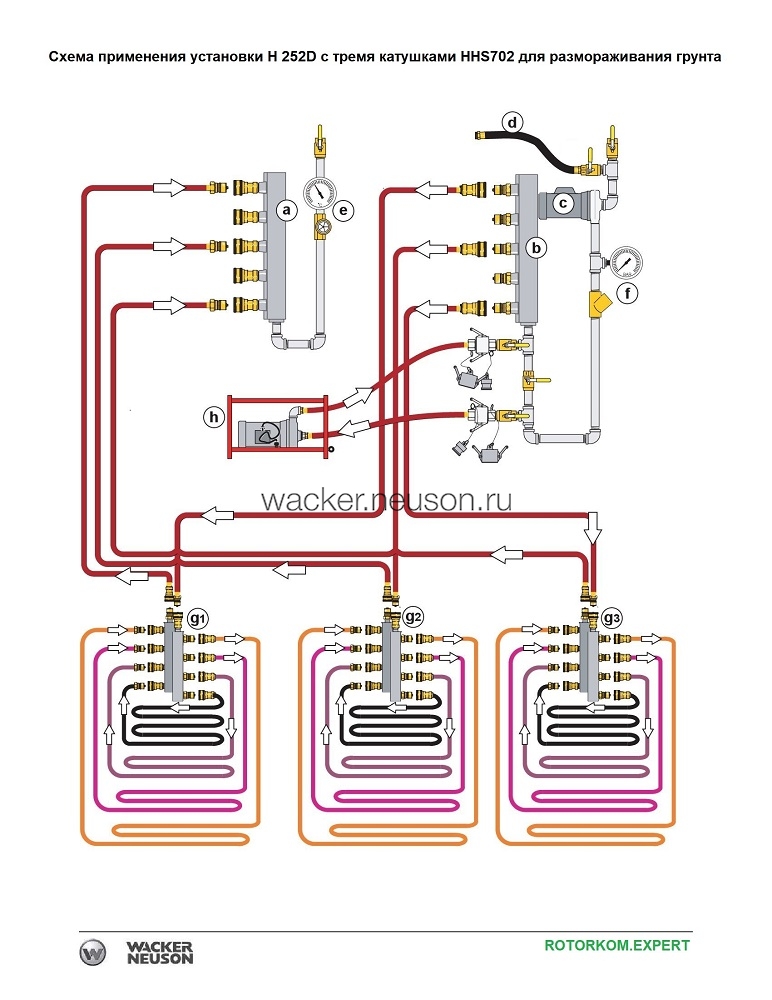 Схема применения установки H 252D с тремя катушками HHS702 для размораживания грунта

d

a

e

c

b

f

h

wacker.neuson.ru

g1

g2

g3

WACKER NEUSON

ROTORKOM.EXPERT